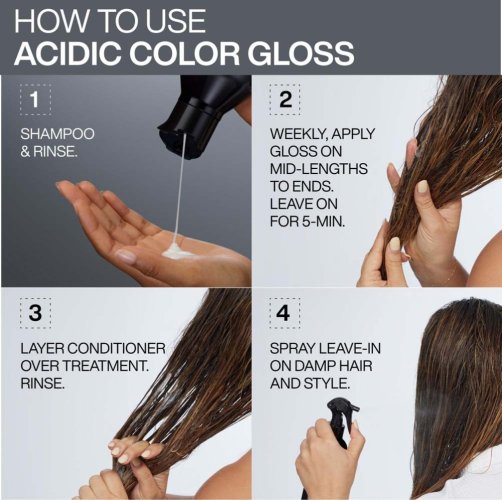 HOW TO USE
ACIDIC COLOR GLOSS

1

SHAMPOO & RINSE.

2

WEEKLY, APPLY GLOSS ON MID-LENGTHS TO ENDS. LEAVE ON FOR 5-MIN.

3

LAYER CONDITIONER OVER TREATMENT. RINSE.

4

SPRAY LEAVE-IN ON DAMP HAIR AND STYLE.